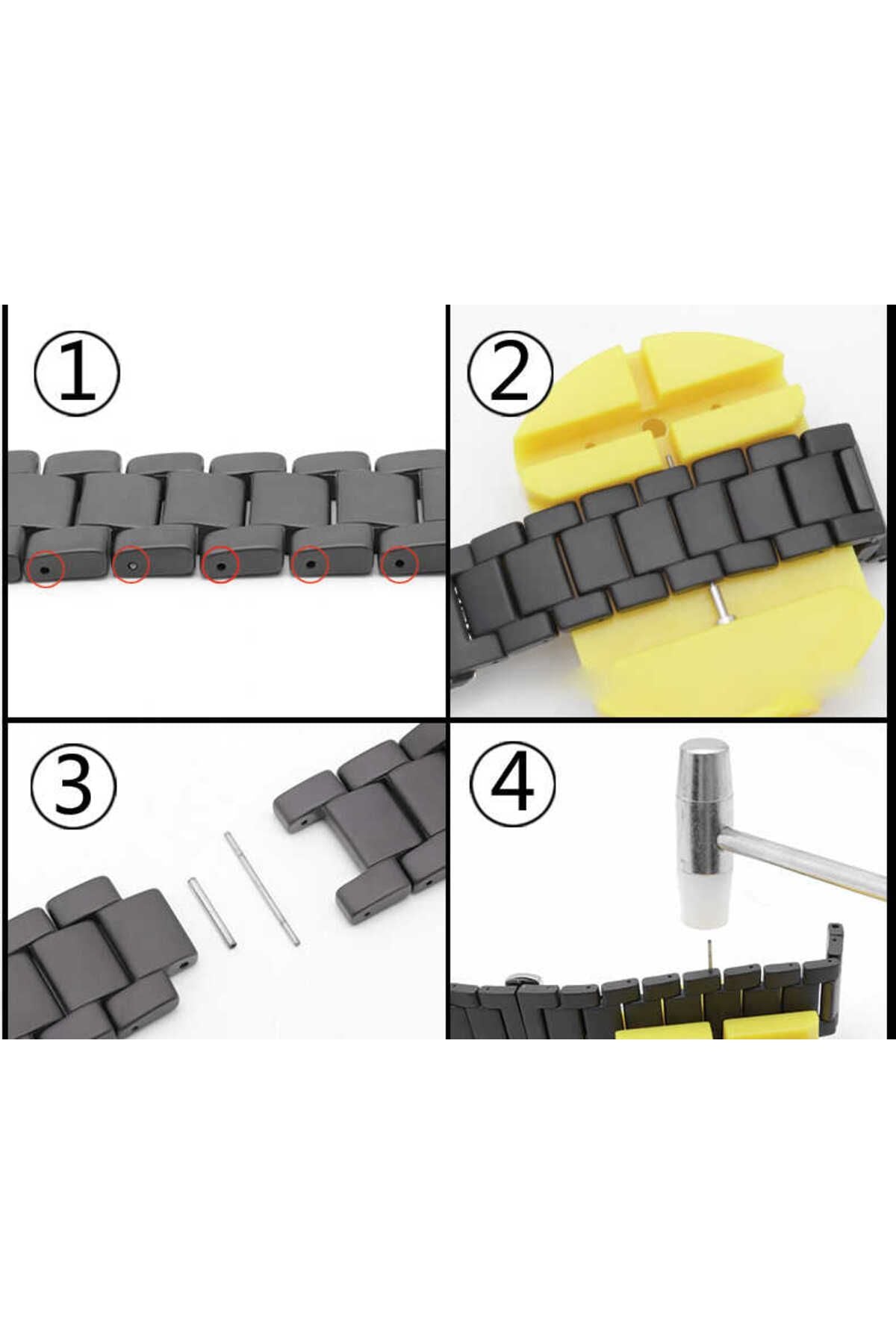 ①

②

③

④